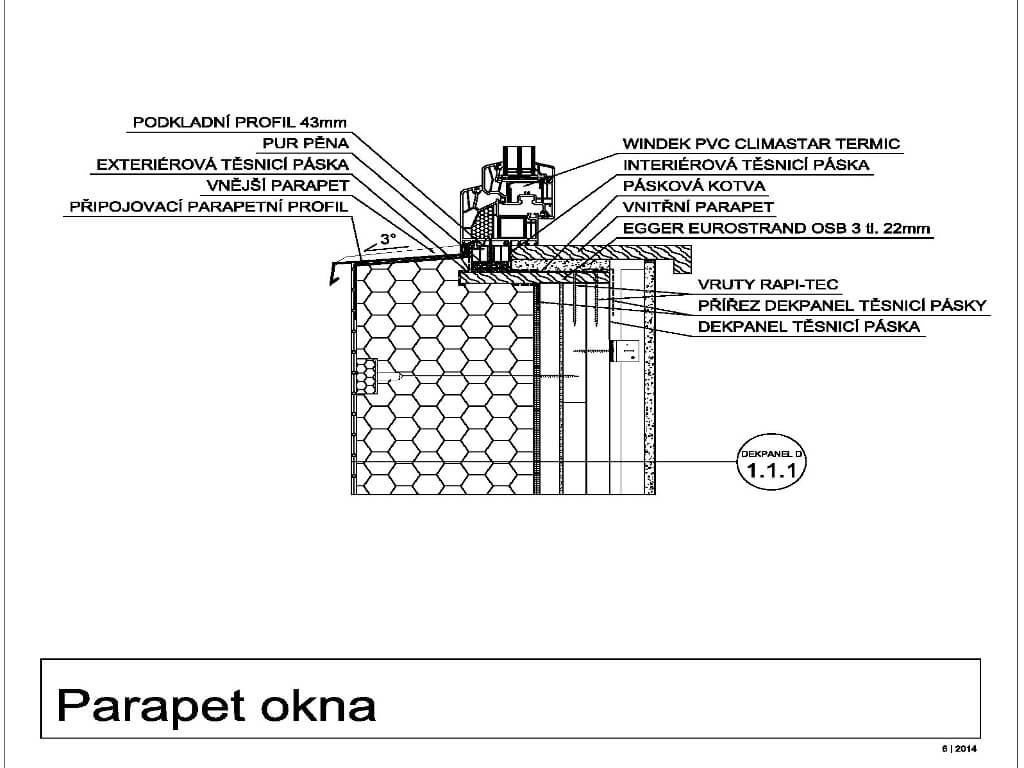 PODKLADNÍ PROFIL 43mm
PUR PĚNA
EXTERIÉROVÁ TĚSNICÍ PÁSKA
VNĚJŠÍ PARAPET
PŘIPOJOVACÍ PARAPETNÍ PROFIL

3°

WINDEK PVC CLIMASTAR TERMIC
INTERIÉROVÁ TĚSNICÍ PÁSKA
PÁSKOVÁ KOTVA
VNITŘNÍ PARAPET
EGGER EUROSTRAND OSB 3 tl. 22mm

VRUTY RAPI-TEC
PŘÍŘEZ DEKPANEL TĚSNICÍ PÁSKY
DEKPANEL TĚSNICÍ PÁSKA

DEKPANEL D
1.1.1

Parapet okna

6 | 2014