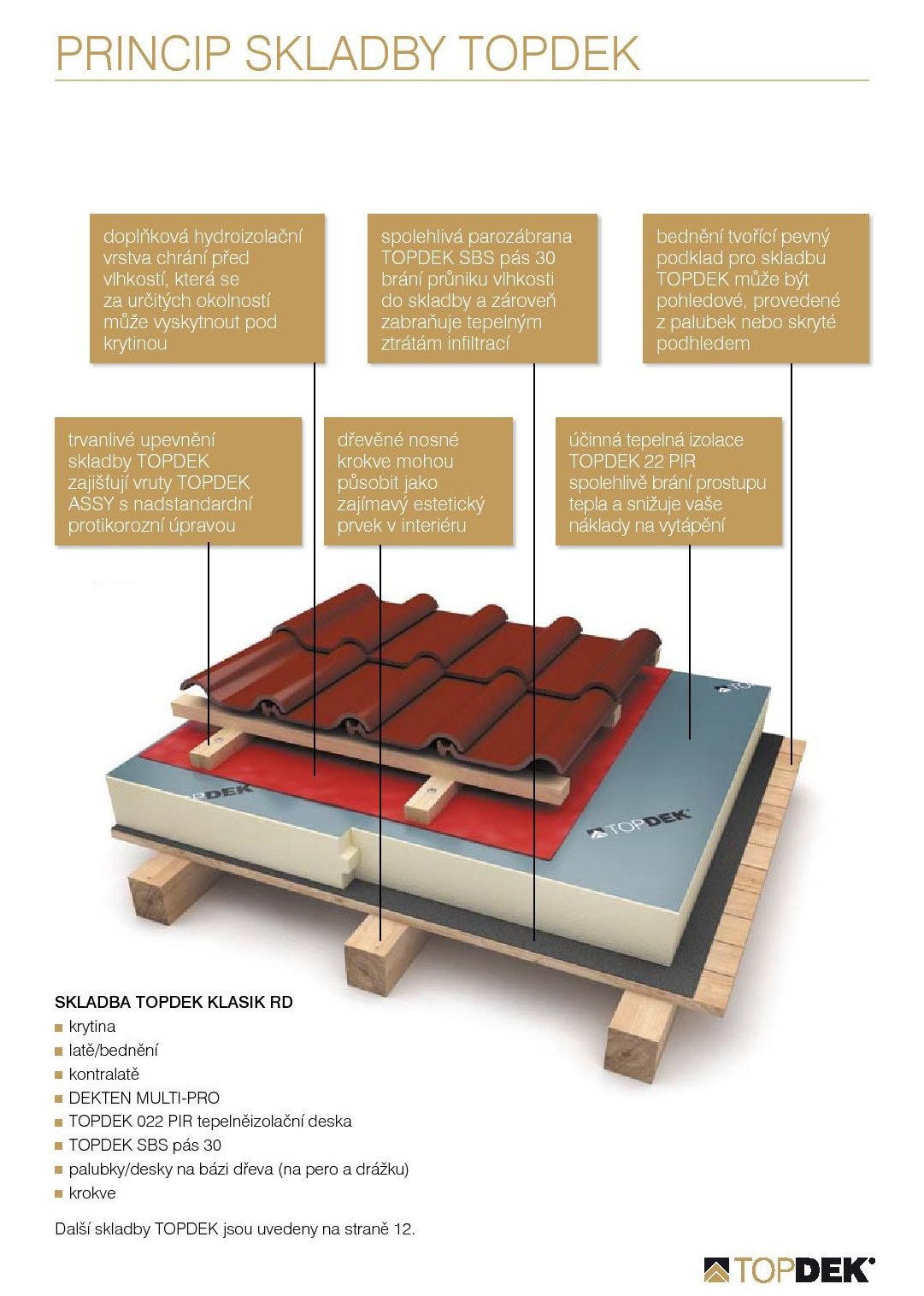 PRINCIP SKLADBY TOPDEK

doplňková hydroizolační vrstva chrání před vlhkostí, která se za určitých okolností může vyskytnout pod krytinou

spolehlivá parozábrana TOPDEK SBS pás 30 brání průniku vlhkosti do skladby a zároveň zabraňuje tepelným ztrátám infiltrací

bednění tvořící pevný podklad pro skladbu TOPDEK může být pohledové, provedené z palubek nebo skryté podhledem

trvanlivé upevnění skladby TOPDEK zajišťují vruty TOPDEK ASSY s nadstandardní protikorozní úpravou

dřevěné nosné krokve mohou působit jako zajímavý estetický prvek v interiéru

účinná tepelná izolace TOPDEK 22 PIR spolehlivě brání prostupu tepla a snižuje vaše náklady na vytápění

TOPDEK

TOPDEK

TOPDEK

SKLADBA TOPDEK KLASIK RD
krytina
latě/bednění
kontralatě
DEKTEN MULTI-PRO
TOPDEK 022 PIR tepelněizolační deska
TOPDEK SBS pás 30
palubky/desky na bázi dřeva (na pero a drážku)
krokve

Další skladby TOPDEK jsou uvedeny na straně 12.

TOPDEK