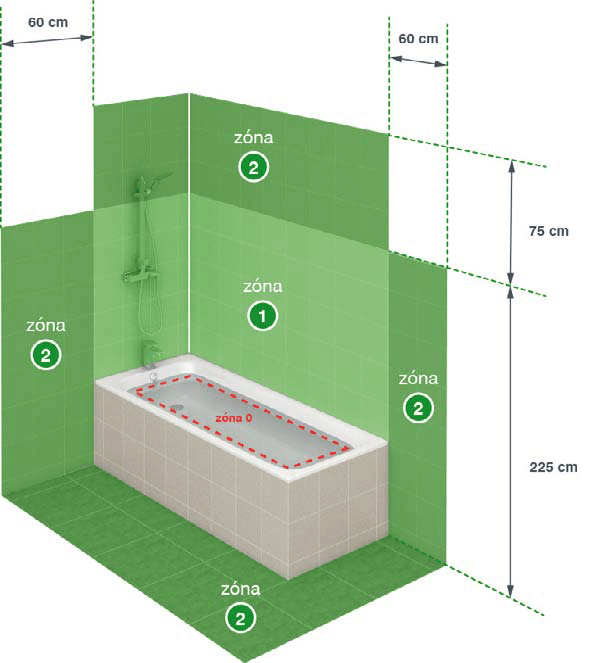 60 cm

60 cm

zóna
2

75 cm

zóna
1

zóna
2

zóna
2

zóna 0

225 cm

zóna
2