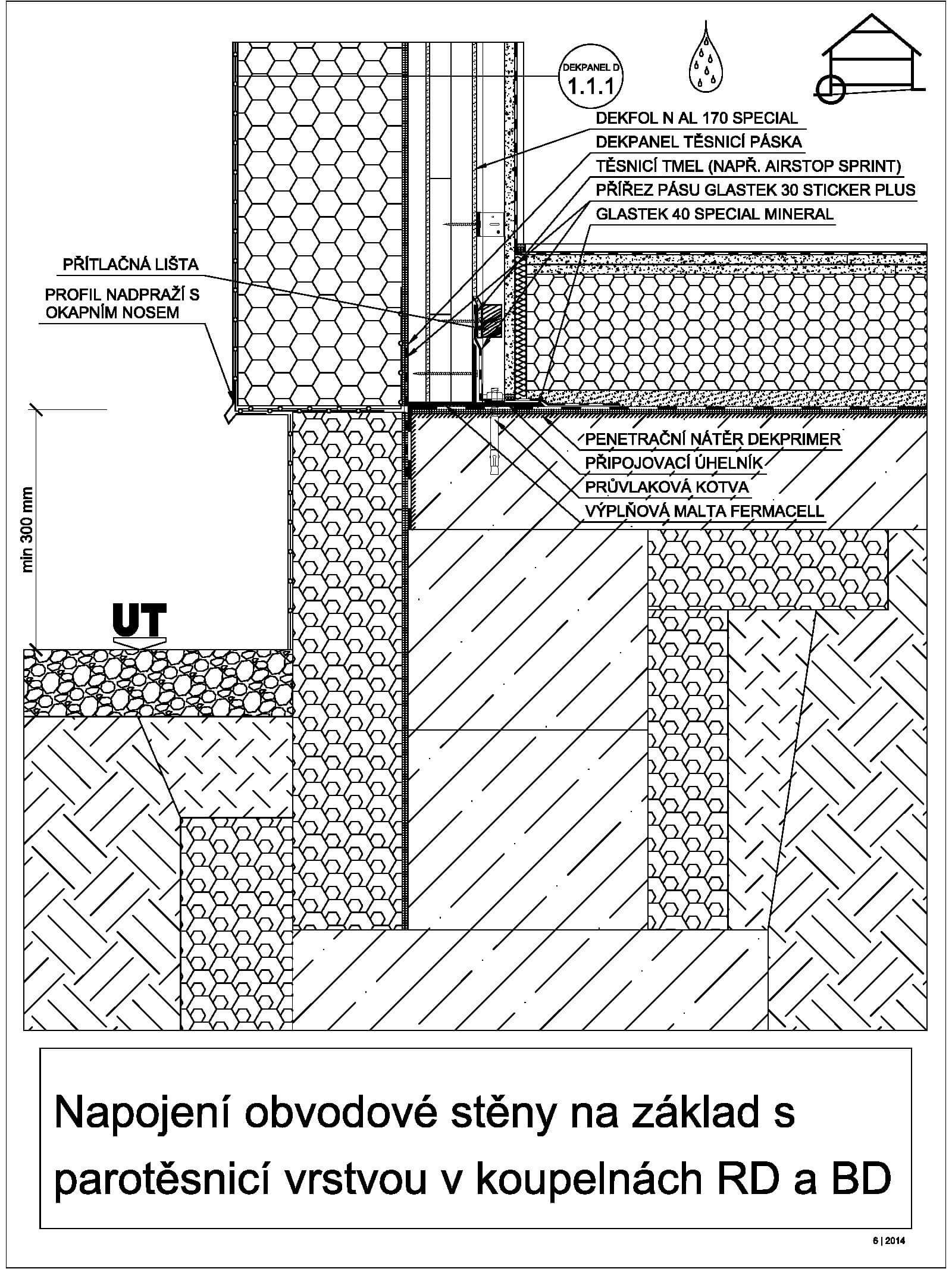 DEKPANEL D
1.1.1

DEKFOL N AL 170 SPECIAL
DEKPANEL TĚSNICÍ PÁSKA
TĚSNICÍ TMEL (NAPŘ. AIRSTOP SPRINT)
PŘÍŘEZ PÁSU GLASTEK 30 STICKER PLUS
GLASTEK 40 SPECIAL MINERAL

PŘÍTLAČNÁ LIŠTA
PROFIL NADPRAŽÍ S OKAPNÍM NOSEM

PENETRAČNÍ NÁTĚR DEKPRIMER
PŘIPOJOVACÍ ÚHELNÍK
PRŮVLAKOVÁ KOTVA
VÝPLŇOVÁ MALTA FERMACELL

min 300 mm

UT

Napojení obvodové stěny na základ s parotěsnicí vrstvou v koupelnách RD a BD

6 | 2014