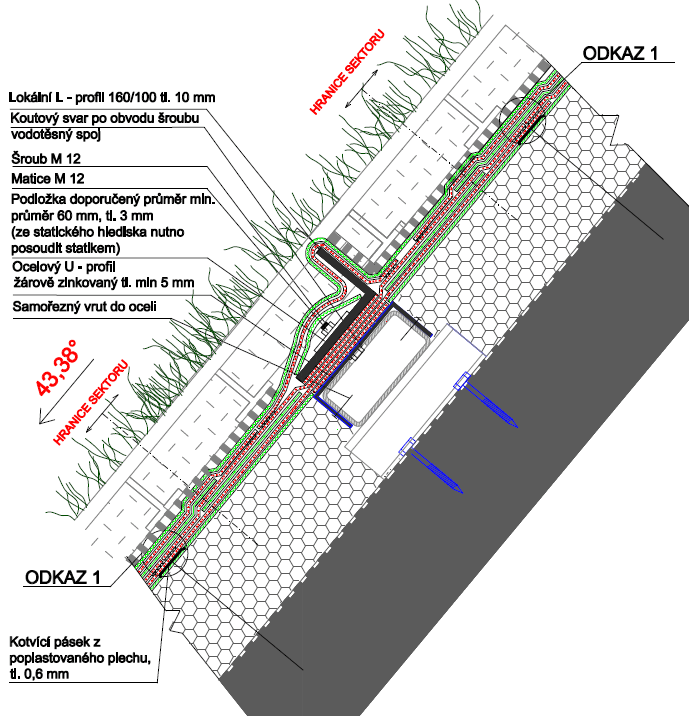 ODKAZ 1

HRANICE SEKTORU

Lokální L - profil 160/100 tl. 10 mm

Koutový svar po obvodu šroubu vodotěsný spoj

Šroub M 12

Matice M 12

Podložka doporučený průměr min. průměr 60 mm, tl. 3 mm (ze statického hlediska nutno posoudit statikem)

Ocelový U - profil žárově zinkovaný tl. min 5 mm

Samořezný vrut do oceli

43,38°

HRANICE SEKTORU

ODKAZ 1

Kotvící pásek z poplastovaného plechu, tl. 0,6 mm