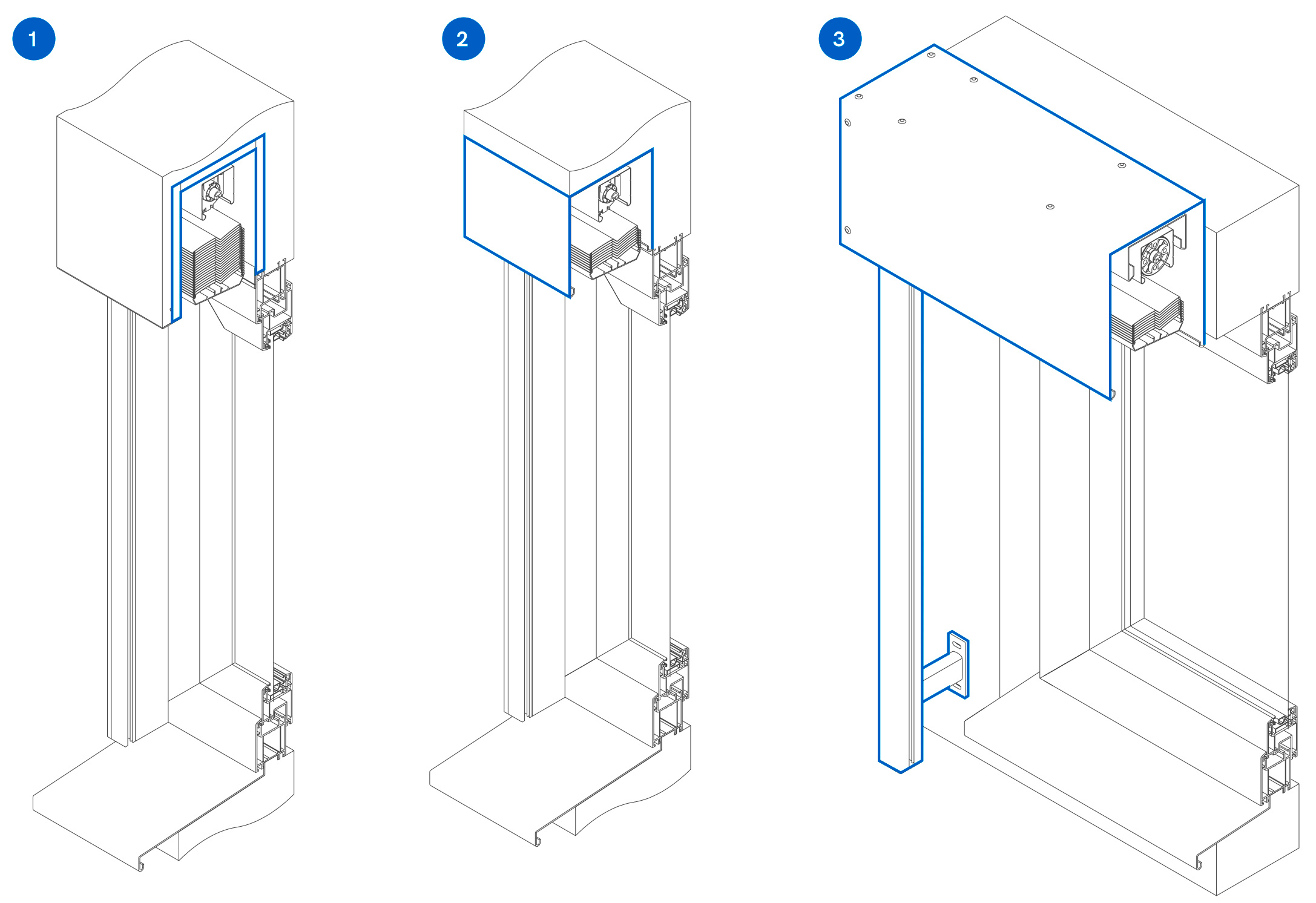 1

2

3