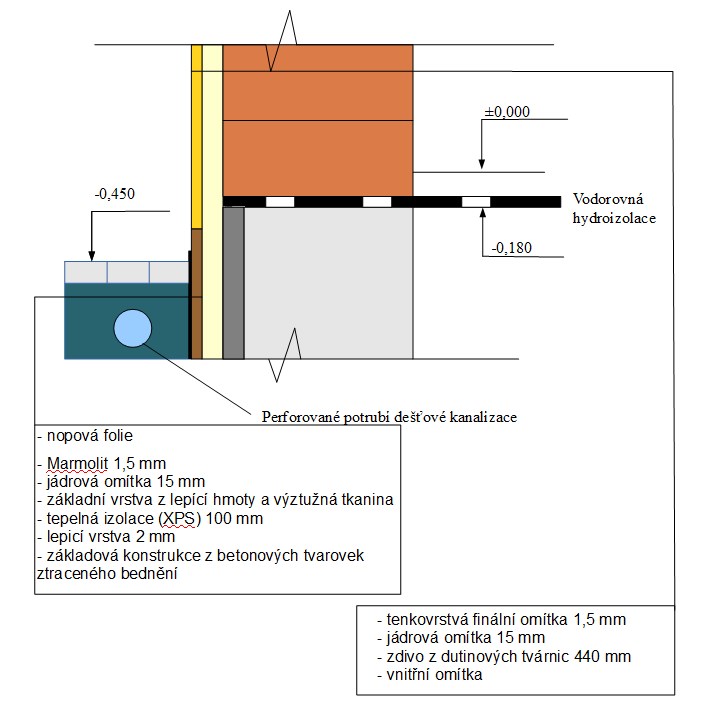 ±0,000

-0,450

Vodorovná hydroizolace

-0,180

Perforované potrubí dešťové kanalizace

- nopová folie

- Marmolit 1,5 mm
- jádrová omítka 15 mm
- základní vrstva z lepící hmoty a výztužná tkanina
- tepelná izolace (XPS) 100 mm
- lepicí vrstva 2 mm
- základová konstrukce z betonových tvarovek ztraceného bednění

- tenkovrstvá finální omítka 1,5 mm
- jádrová omítka 15 mm
- zdivo z dutinových tvárnic 440 mm
- vnitřní omítka