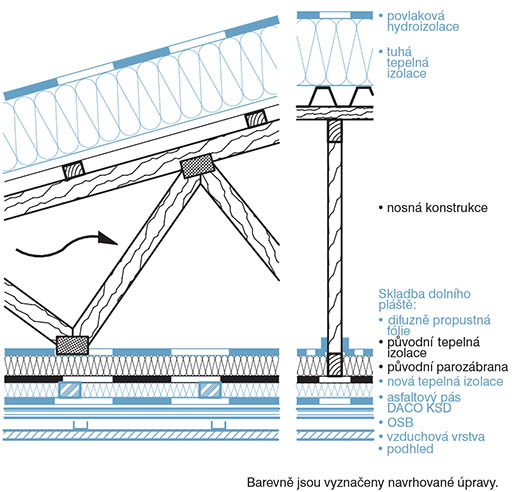 • povlaková hydroizolace
• tuhá tepelná izolace

• nosná konstrukce

Skladba dolního pláště:
• difuzně propustná fólie
• původní tepelná izolace
• původní parozábrana
• nová tepelná izolace
• asfaltový pás DACO KSD
• OSB
• vzduchová vrstva
• podhled

Barevně jsou vyznačeny navrhované úpravy.