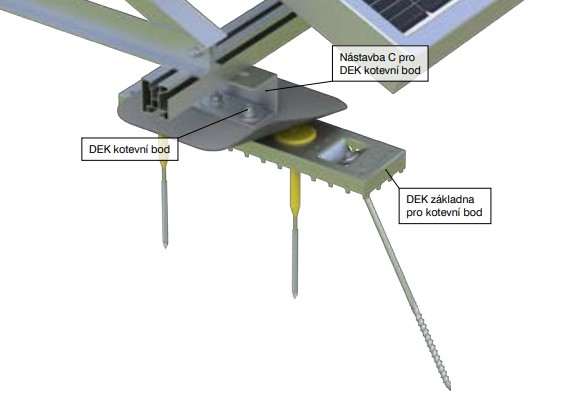 Nástavba C pro DEK kotevní bod

DEK kotevní bod

DEK základna pro kotevní bod