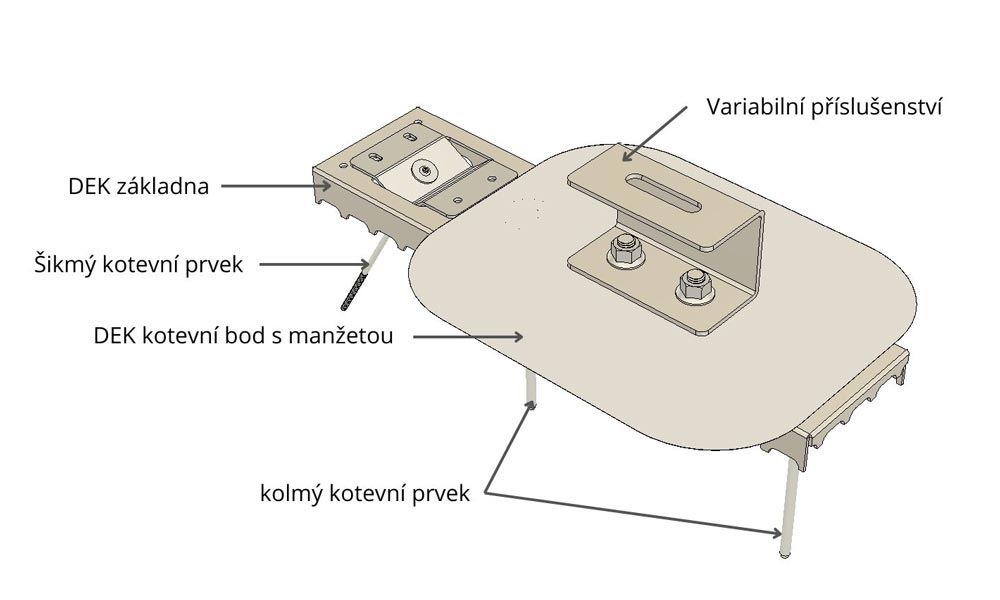 Variabilní příslušenství

DEK základna

Šikmý kotevní prvek

DEK kotevní bod s manžetou

kolmý kotevní prvek